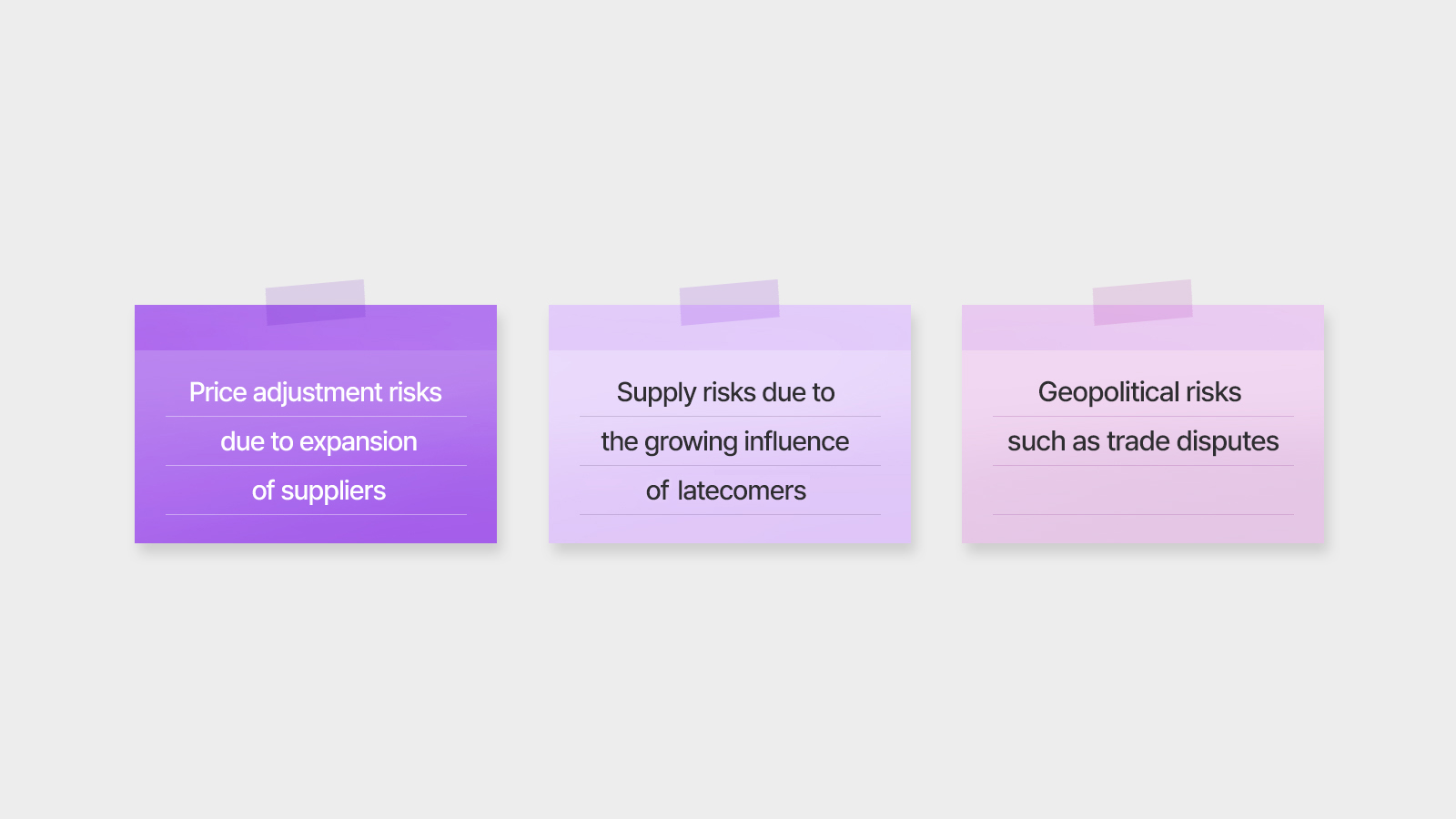 Price adjustment risks due to expansion of suppliers

Supply risks due to the growing influence of latecomers

Geopolitical risks such as trade disputes