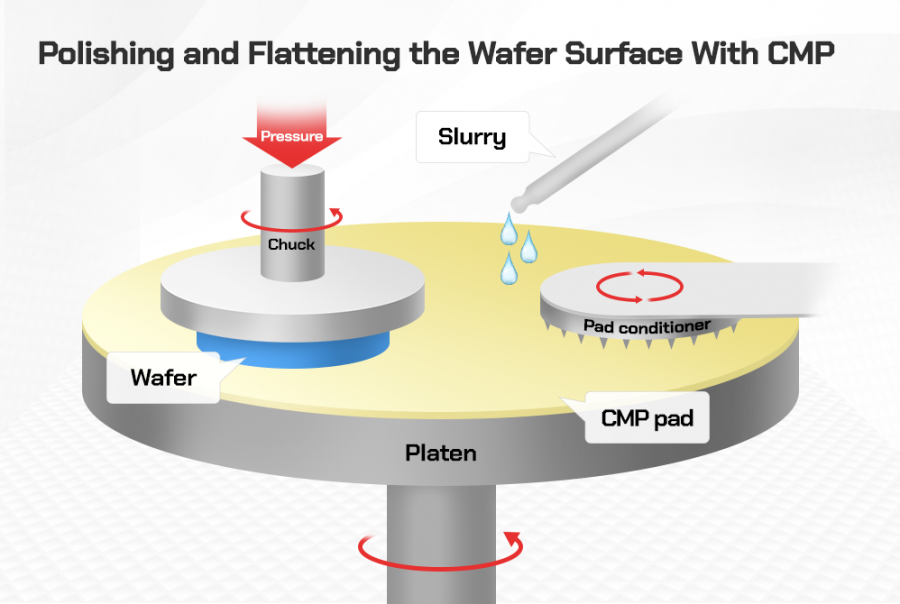 Polishing and Flattening the Wafer Surface With CMP

Pressure

Slurry

Chuck

Pad conditioner

Wafer

CMP pad

Platen