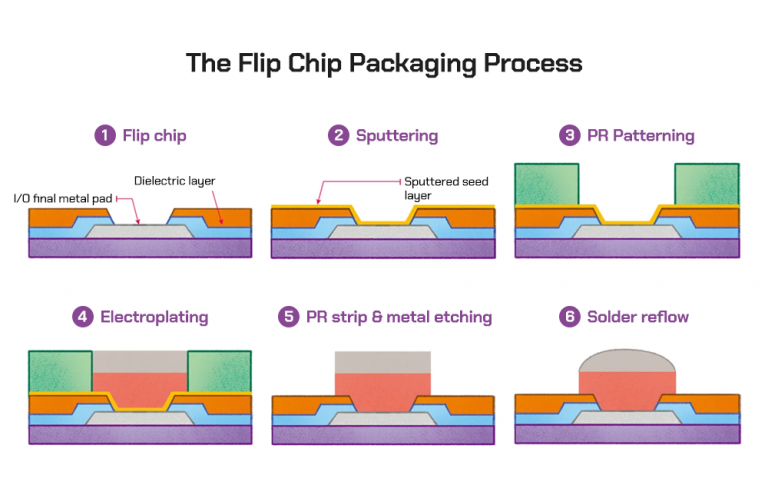 The Flip Chip Packaging Process

1 Flip chip

Dielectric layer

I/O final metal pad

2 Sputtering

Sputtered seed layer

3 PR Patterning

4 Electroplating

5 PR strip & metal etching

6 Solder reflow