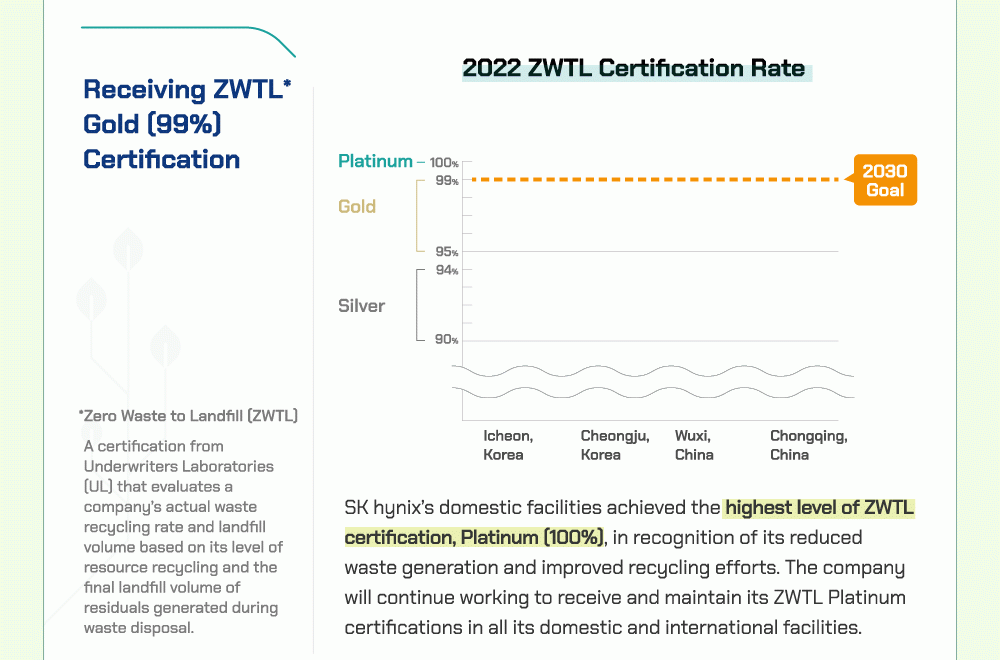 Receiving ZWTL* Gold (99%) Certification

*Zero Waste to Landfill (ZWTL)

A certification from Underwriters Laboratories (UL) that evaluates a company's actual waste recycling rate and landfill volume based on its level of resource recycling and the final landfill volume of residuals generated during waste disposal.

2022 ZWTL Certification Rate

Platinum – 100%
99%
Gold
95%
94%
Silver
90%

2030 Goal

Icheon, Korea
Cheongju, Korea
Wuxi, China
Chongqing, China

SK hynix's domestic facilities achieved the highest level of ZWTL certification, Platinum (100%), in recognition of its reduced waste generation and improved recycling efforts. The company will continue working to receive and maintain its ZWTL Platinum certifications in all its domestic and international facilities.