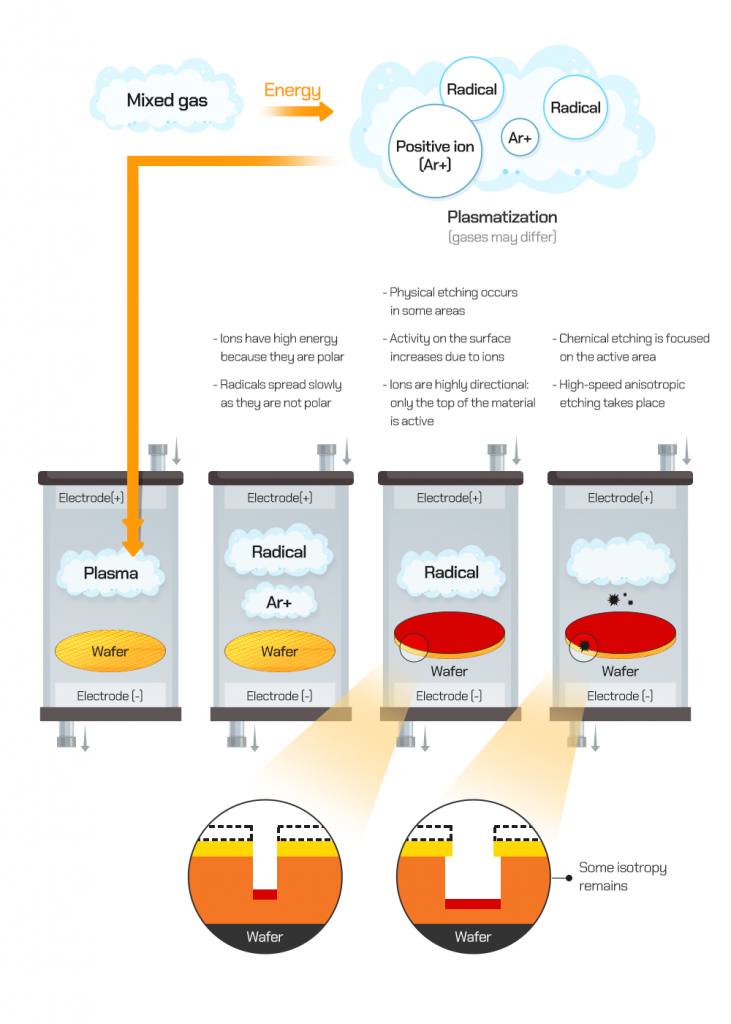 Mixed gas

Energy

Radical

Radical

Positive ion (Ar+)

Ar+

Plasmatization
(gases may differ)

- Ions have high energy because they are polar
- Radicals spread slowly as they are not polar

- Physical etching occurs in some areas
- Activity on the surface increases due to ions
- Ions are highly directional: only the top of the material is active

- Chemical etching is focused on the active area
- High-speed anisotropic etching takes place

Electrode(+)
Plasma
Wafer
Electrode (-)

Electrode(+)
Radical
Ar+
Wafer
Electrode (-)

Electrode(+)
Radical
Wafer
Electrode (-)

Electrode(+)
Wafer
Electrode (-)

Wafer

Wafer

Some isotropy remains